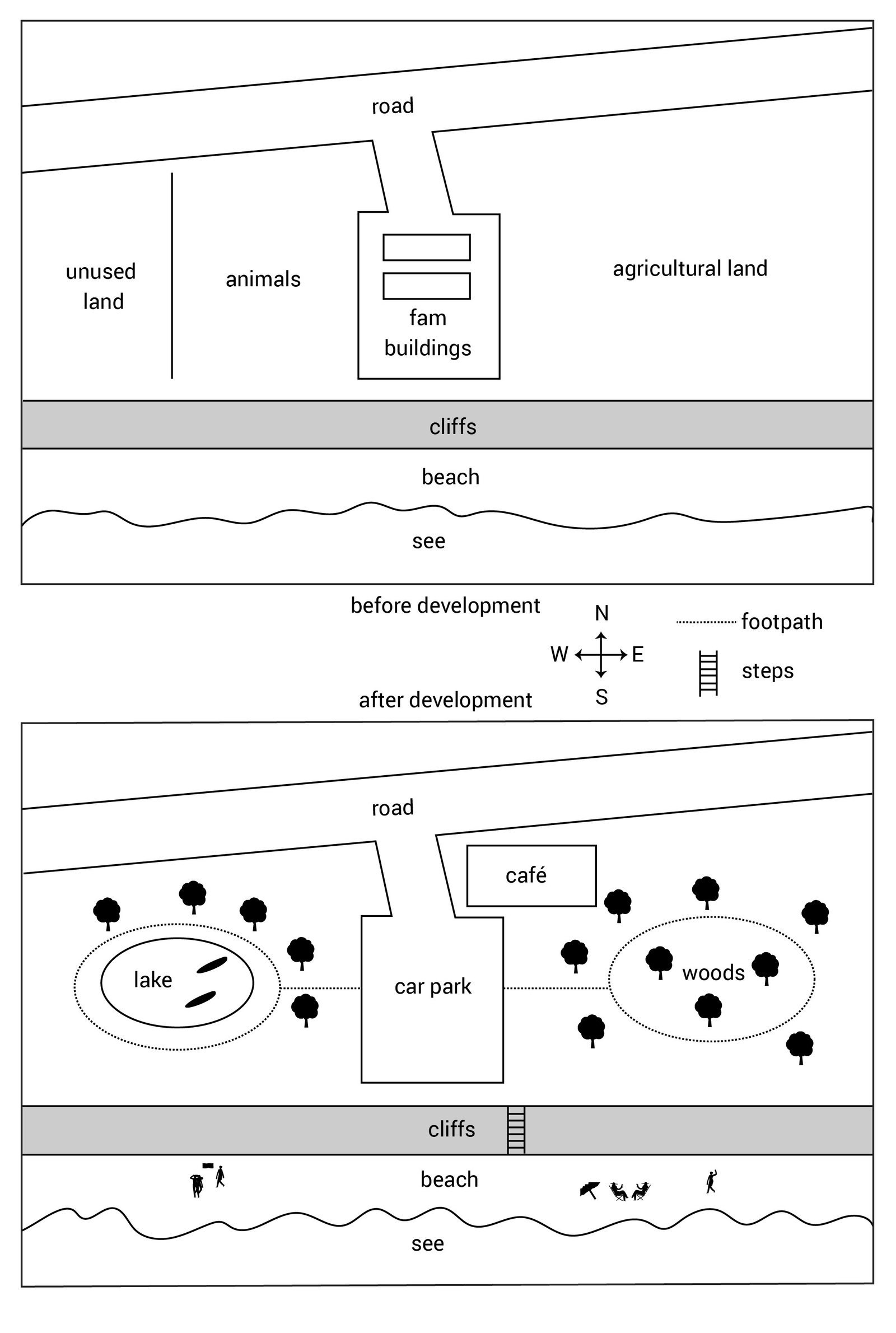 road

unused land

animals

fam buildings

agricultural land

cliffs

beach

see

before development

N
W
E
S

footpath

steps

after development

road

café

lake

car park

woods

cliffs

beach

see